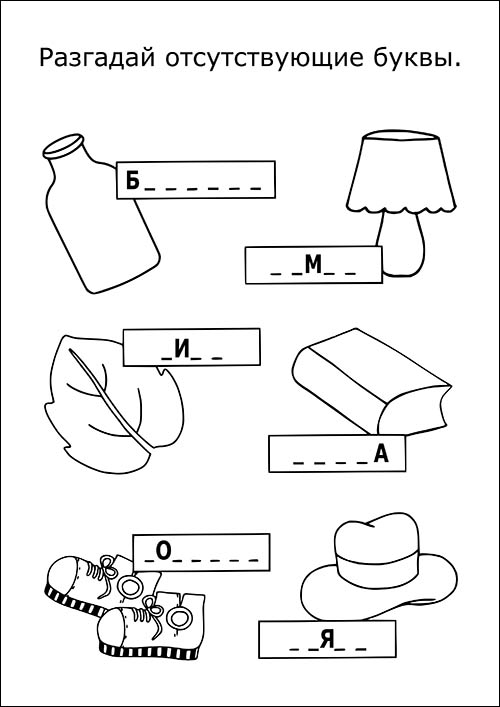 Разгадай отсутствующие буквы.

Б_ _ _ _ _ _

_ _М_ _

_И_ _

_ _ _ _А

_О_ _ _ _ _

_ _Я_ _