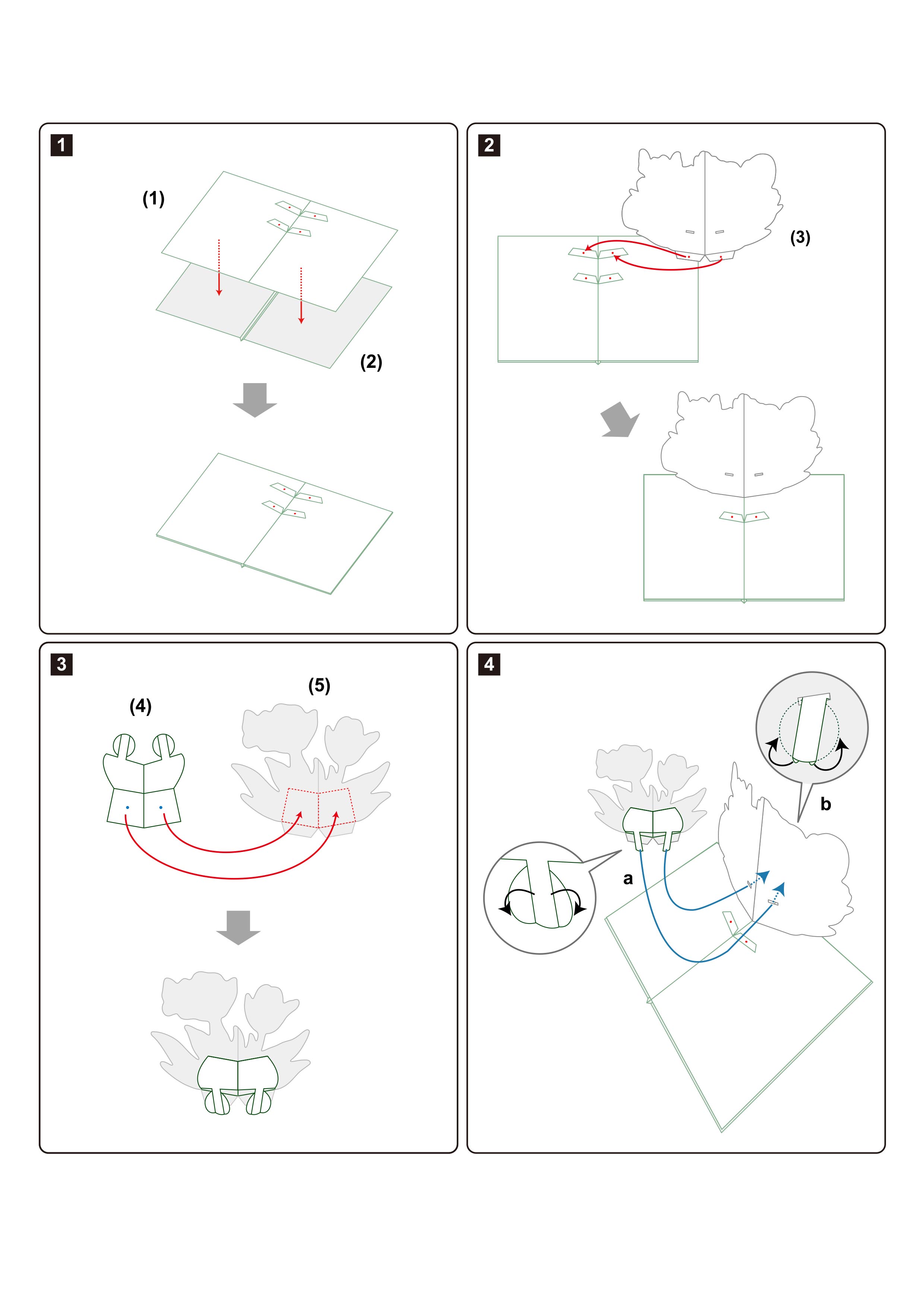 1

(1)

(2)

2

(3)

3

(4)

(5)

4

a

b