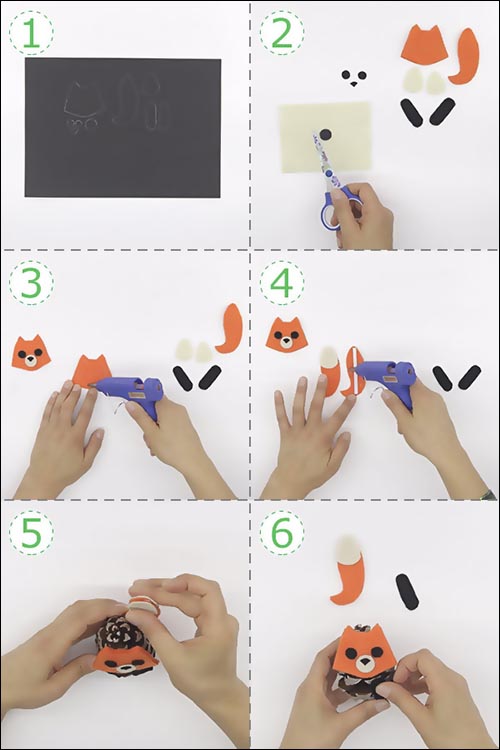 1

2

3

4

5

6